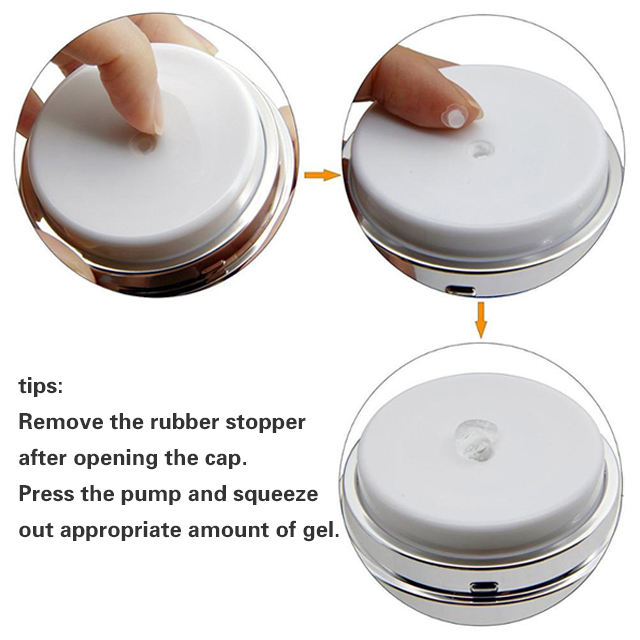 tips:
Remove the rubber stopper after opening the cap.
Press the pump and squeeze out appropriate amount of gel.