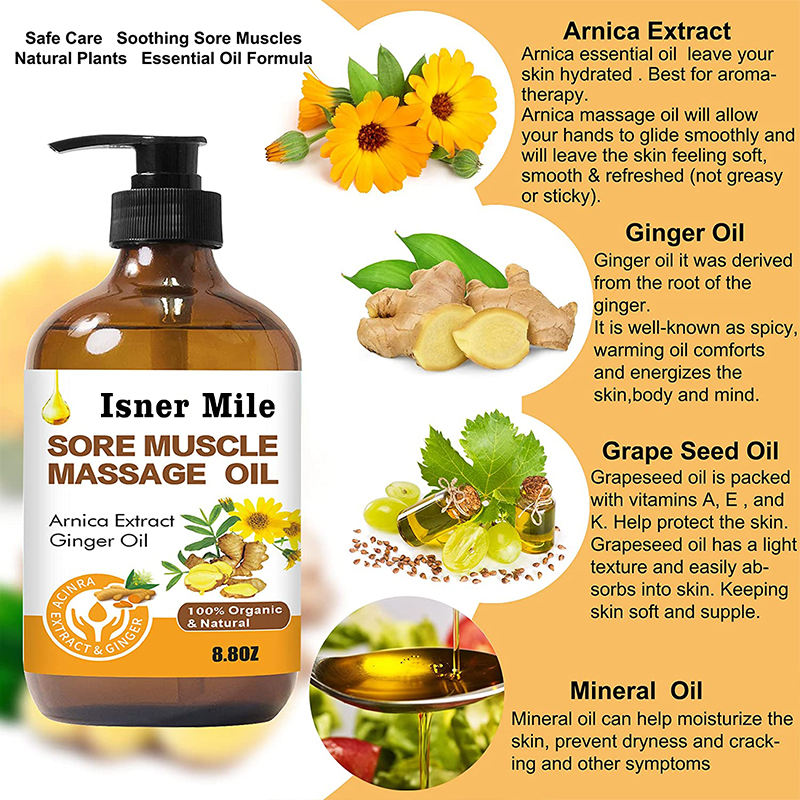 Safe Care Soothing Sore Muscles
Natural Plants Essential Oil Formula

Isner Mile
SORE MUSCLE MASSAGE OIL
Arnica Extract
Ginger Oil
ACINRA EXTRACT & GINGER
100% Organic & Natural
8.8OZ

Arnica Extract
Arnica essential oil leave your skin hydrated . Best for aromatherapy.
Arnica massage oil will allow your hands to glide smoothly and will leave the skin feeling soft, smooth & refreshed (not greasy or sticky).

Ginger Oil
Ginger oil it was derived from the root of the ginger.
It is well-known as spicy, warming oil comforts and energizes the skin,body and mind.

Grape Seed Oil
Grapeseed oil is packed with vitamins A, E , and K. Help protect the skin. Grapeseed oil has a light texture and easily absorbs into skin. Keeping skin soft and supple.

Mineral Oil
Mineral oil can help moisturize the skin, prevent dryness and cracking and other symptoms