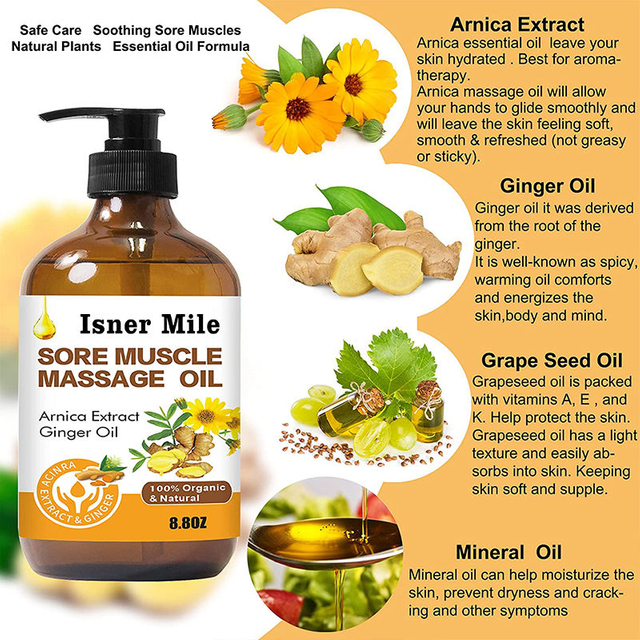 Safe Care Soothing Sore Muscles
Natural Plants Essential Oil Formula

Isner Mile
SORE MUSCLE
MASSAGE OIL

Arnica Extract
Ginger Oil

ACINRA
EXTRACT & GINGER

100% Organic & Natural

8.8OZ

Arnica Extract
Arnica essential oil leave your skin hydrated . Best for aromatherapy.
Arnica massage oil will allow your hands to glide smoothly and will leave the skin feeling soft, smooth & refreshed (not greasy or sticky).

Ginger Oil
Ginger oil it was derived from the root of the ginger.
It is well-known as spicy, warming oil comforts and energizes the skin,body and mind.

Grape Seed Oil
Grapeseed oil is packed with vitamins A, E , and K. Help protect the skin. Grapeseed oil has a light texture and easily absorbs into skin. Keeping skin soft and supple.

Mineral Oil
Mineral oil can help moisturize the skin, prevent dryness and cracking and other symptoms