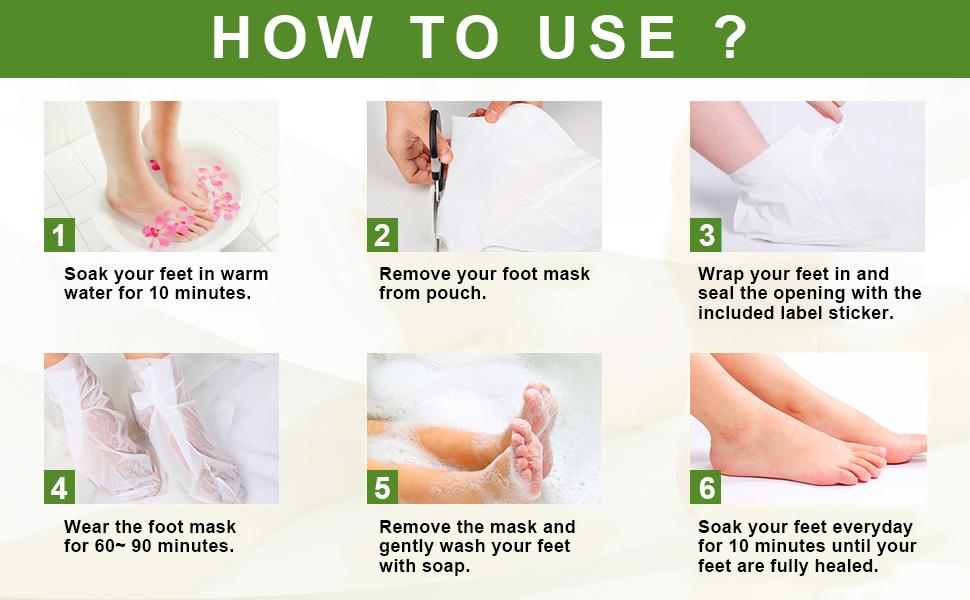 HOW TO USE ?

1
Soak your feet in warm water for 10 minutes.

2
Remove your foot mask from pouch.

3
Wrap your feet in and seal the opening with the included label sticker.

4
Wear the foot mask for 60~ 90 minutes.

5
Remove the mask and gently wash your feet with soap.

6
Soak your feet everyday for 10 minutes until your feet are fully healed.