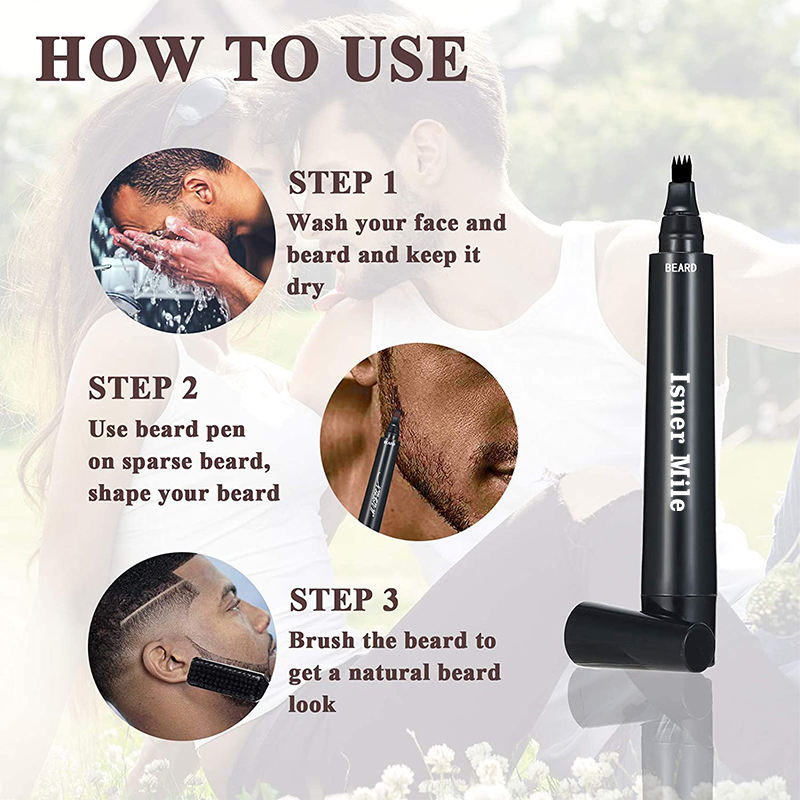 HOW TO USE

STEP 1
Wash your face and beard and keep it dry

STEP 2
Use beard pen on sparse beard, shape your beard

STEP 3
Brush the beard to get a natural beard look

BEARD
Isner Mile